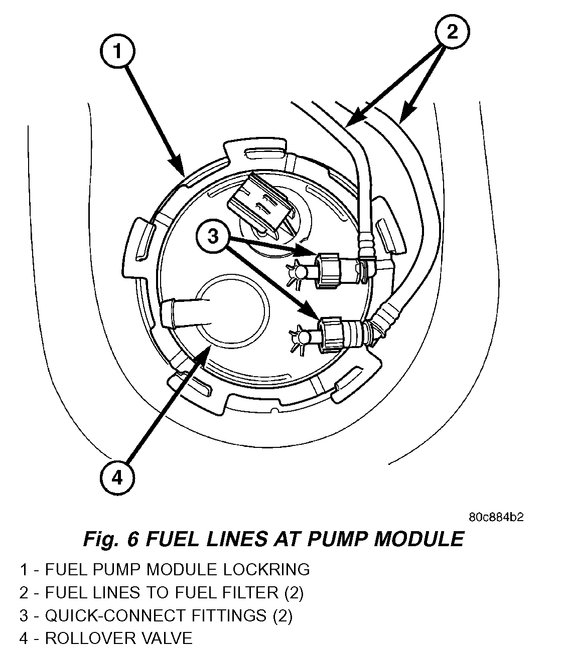 1

2

3

4

80c884b2

Fig. 6 FUEL LINES AT PUMP MODULE

1 - FUEL PUMP MODULE LOCKRING
2 - FUEL LINES TO FUEL FILTER (2)
3 - QUICK-CONNECT FITTINGS (2)
4 - ROLLOVER VALVE