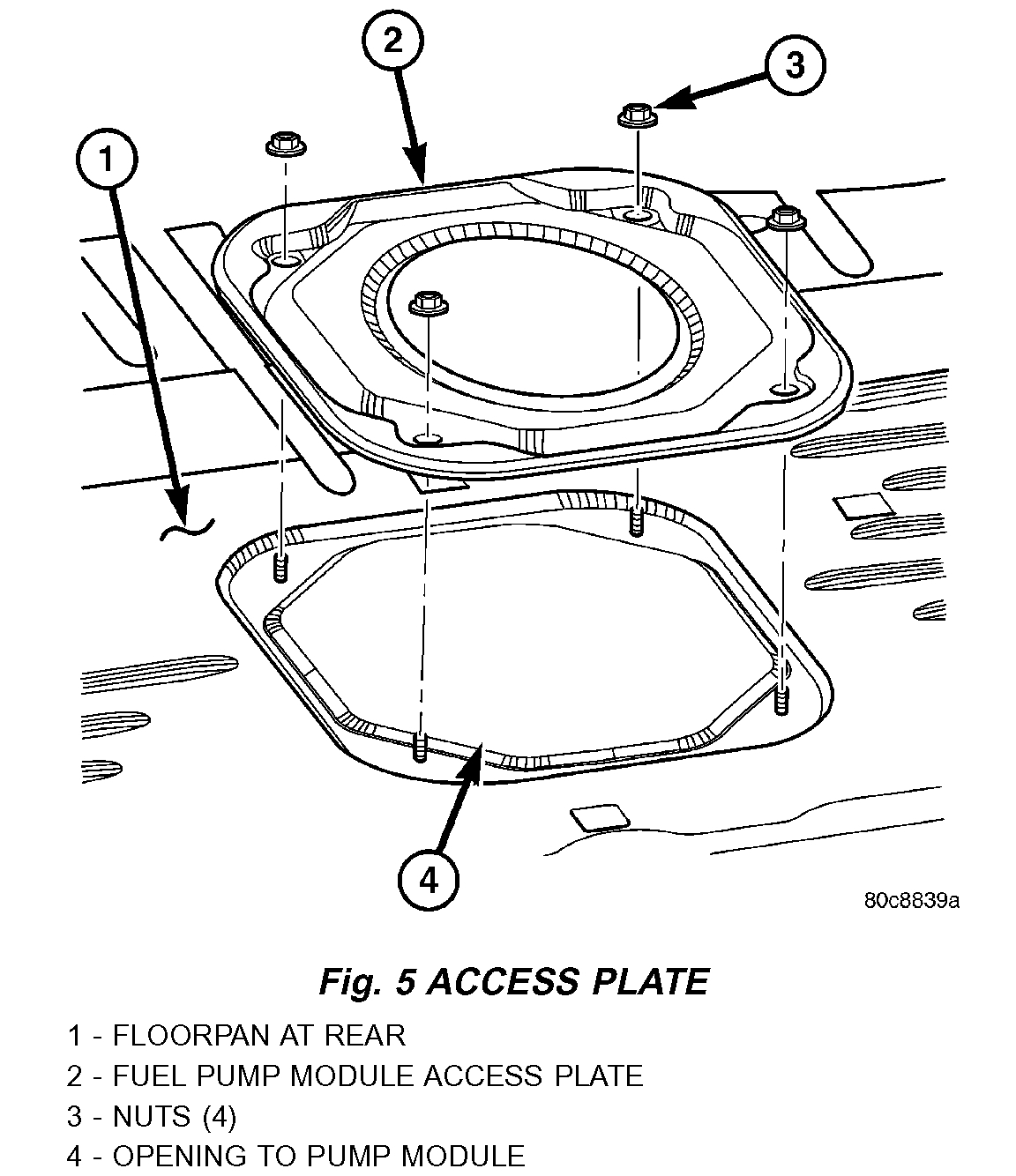 2

3

1

4

80c8839a

Fig. 5 ACCESS PLATE

1 - FLOORPAN AT REAR
2 - FUEL PUMP MODULE ACCESS PLATE
3 - NUTS (4)
4 - OPENING TO PUMP MODULE