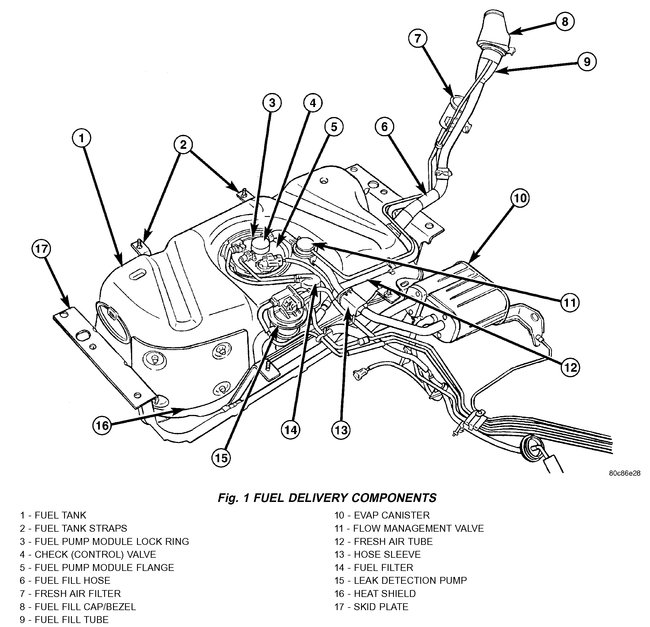 8
7
9
3
4
5
6
1
2
10
17
11
12
16
14
13
15
80c86e28

Fig. 1 FUEL DELIVERY COMPONENTS

1 - FUEL TANK
2 - FUEL TANK STRAPS
3 - FUEL PUMP MODULE LOCK RING
4 - CHECK (CONTROL) VALVE
5 - FUEL PUMP MODULE FLANGE
6 - FUEL FILL HOSE
7 - FRESH AIR FILTER
8 - FUEL FILL CAP/BEZEL
9 - FUEL FILL TUBE

10 - EVAP CANISTER
11 - FLOW MANAGEMENT VALVE
12 - FRESH AIR TUBE
13 - HOSE SLEEVE
14 - FUEL FILTER
15 - LEAK DETECTION PUMP
16 - HEAT SHIELD
17 - SKID PLATE