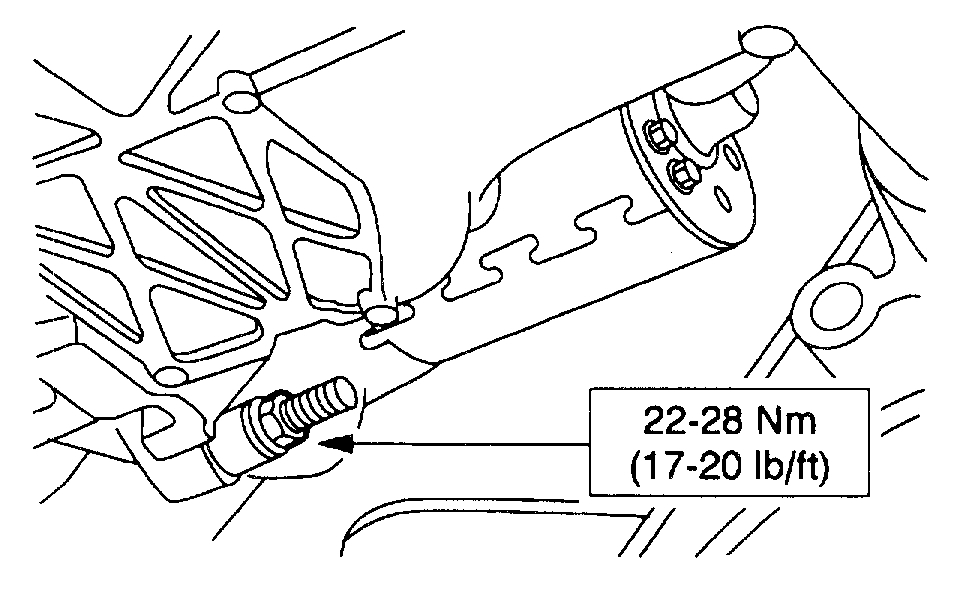 22-28 Nm
(17-20 lb/ft)