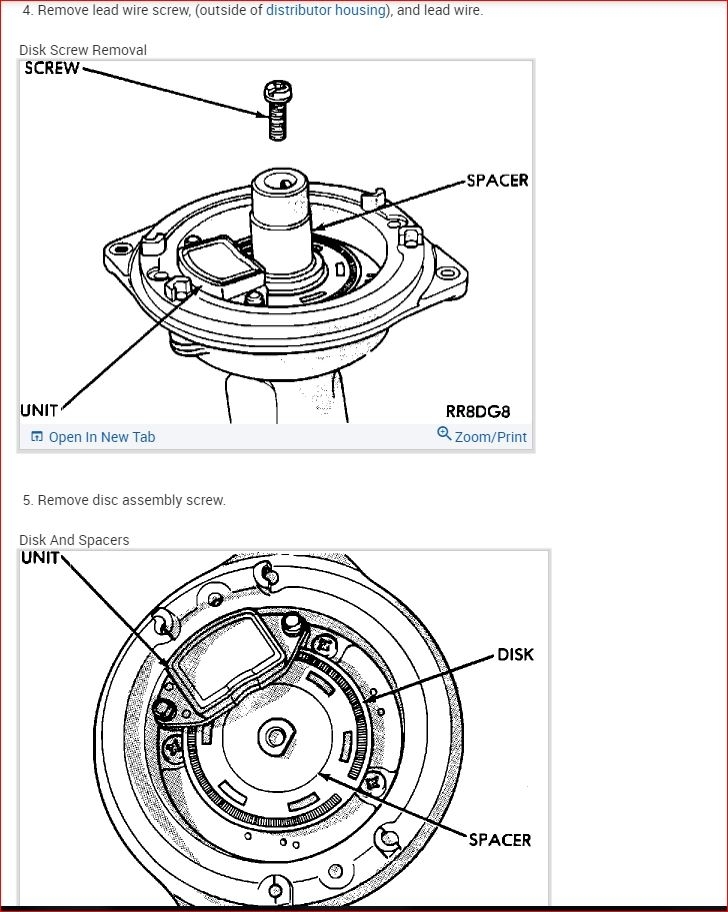 4. Remove lead wire screw, (outside of distributor housing), and lead wire.

Disk Screw Removal

SCREW

SPACER

UNIT

RR8DG8

Open In New Tab

Zoom/Print

5. Remove disc assembly screw.

Disk And Spacers

UNIT

DISK

SPACER