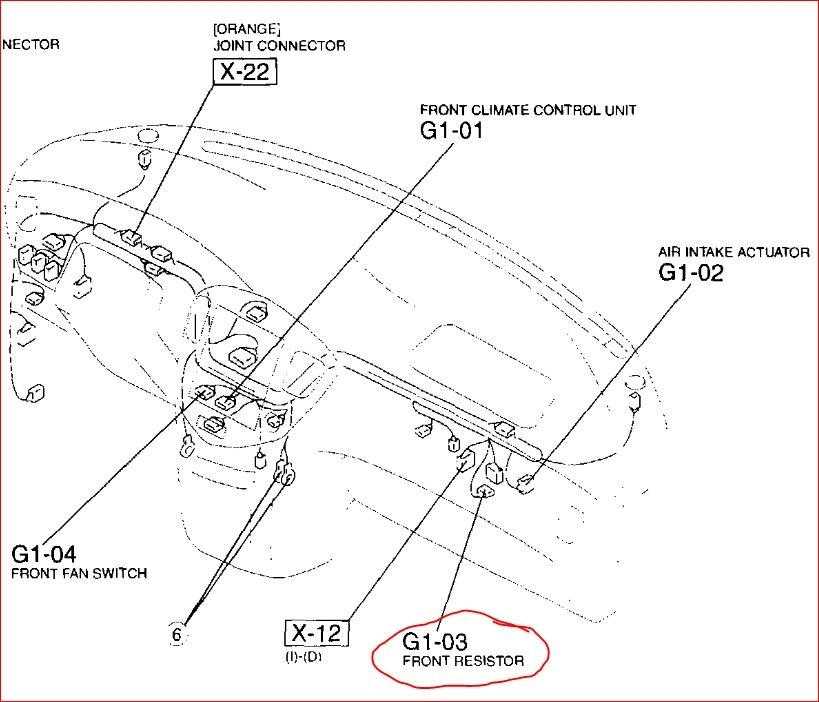 NECTOR

[ORANGE]
JOINT CONNECTOR
X-22

FRONT CLIMATE CONTROL UNIT
G1-01

AIR INTAKE ACTUATOR
G1-02

G1-04
FRONT FAN SWITCH

6

X-12
(I)-(D)

G1-03
FRONT RESISTOR