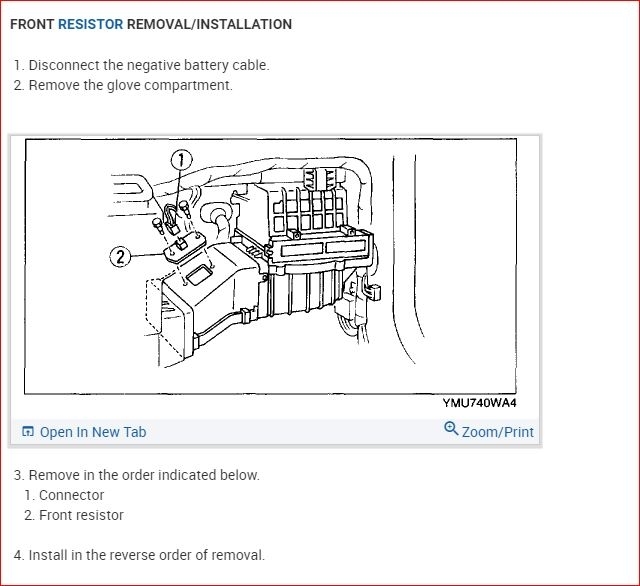 FRONT RESISTOR REMOVAL/INSTALLATION

1. Disconnect the negative battery cable.
2. Remove the glove compartment.

1
2
YMU740WA4

Open In New Tab
Zoom/Print

3. Remove in the order indicated below.
1. Connector
2. Front resistor

4. Install in the reverse order of removal.