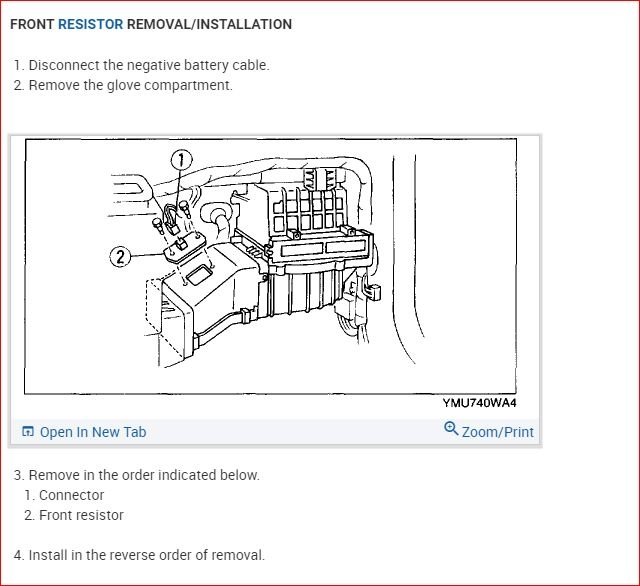 FRONT RESISTOR REMOVAL/INSTALLATION

1. Disconnect the negative battery cable.
2. Remove the glove compartment.

1

2

YMU740WA4

Open In New Tab

Zoom/Print

3. Remove in the order indicated below.
1. Connector
2. Front resistor

4. Install in the reverse order of removal.