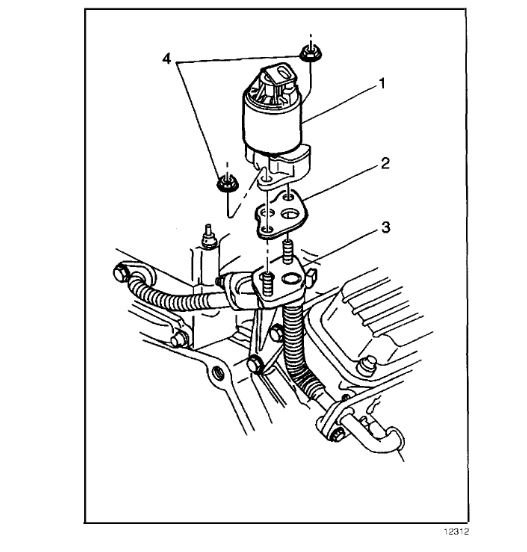 4
1
2
3
12312