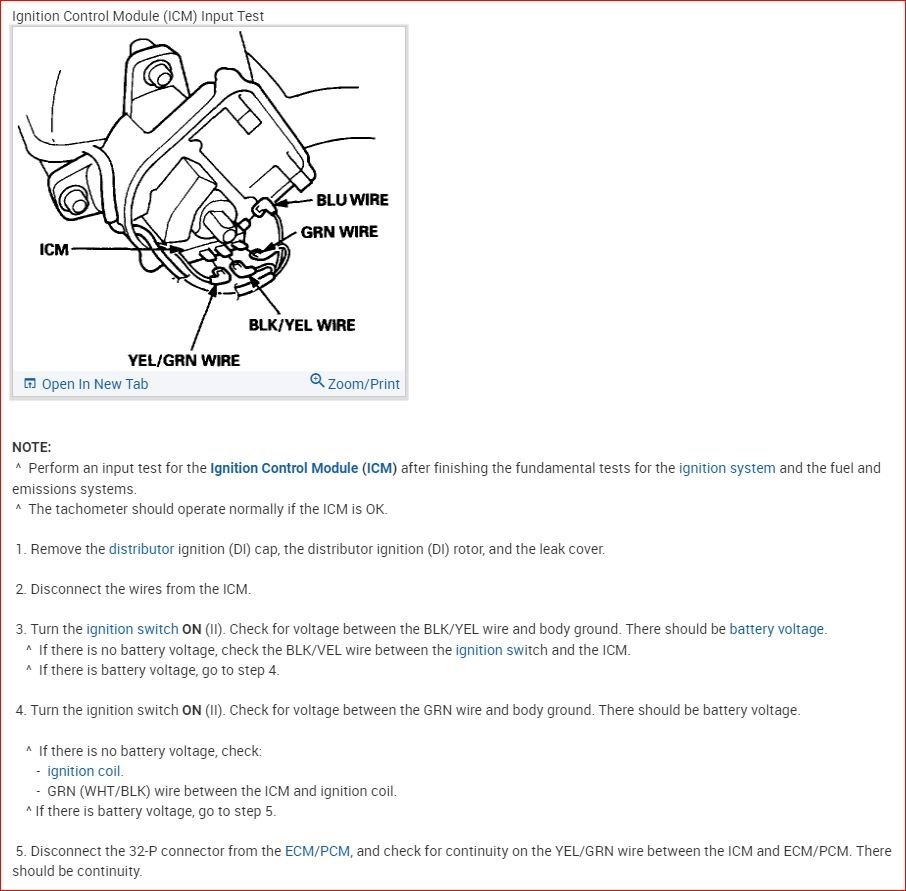 Ignition Control Module (ICM) Input Test

BLU WIRE
GRN WIRE
ICM
BLK/YEL WIRE
YEL/GRN WIRE

Open In New Tab
Zoom/Print

NOTE:
^ Perform an input test for the Ignition Control Module (ICM) after finishing the fundamental tests for the ignition system and the fuel and emissions systems.
^ The tachometer should operate normally if the ICM is OK.

1. Remove the distributor ignition (DI) cap, the distributor ignition (DI) rotor, and the leak cover.

2. Disconnect the wires from the ICM.

3. Turn the ignition switch ON (II). Check for voltage between the BLK/YEL wire and body ground. There should be battery voltage.
^ If there is no battery voltage, check the BLK/VEL wire between the ignition switch and the ICM.
^ If there is battery voltage, go to step 4.

4. Turn the ignition switch ON (II). Check for voltage between the GRN wire and body ground. There should be battery voltage.

^ If there is no battery voltage, check:
- ignition coil.
- GRN (WHT/BLK) wire between the ICM and ignition coil.
^ If there is battery voltage, go to step 5.

5. Disconnect the 32-P connector from the ECM/PCM, and check for continuity on the YEL/GRN wire between the ICM and ECM/PCM. There should be continuity.