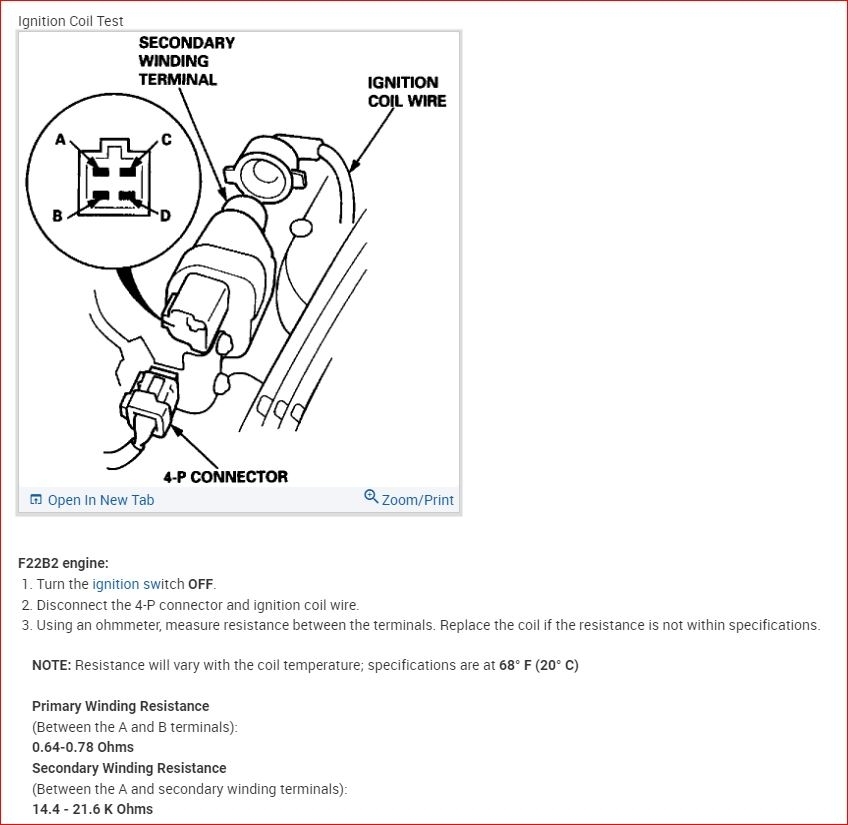 Ignition Coil Test

SECONDARY WINDING TERMINAL

IGNITION COIL WIRE

A

C

B

D

4-P CONNECTOR

Open In New Tab

Zoom/Print

F22B2 engine:

1. Turn the ignition switch OFF.
2. Disconnect the 4-P connector and ignition coil wire.
3. Using an ohmmeter, measure resistance between the terminals. Replace the coil if the resistance is not within specifications.

NOTE: Resistance will vary with the coil temperature; specifications are at 68° F (20° C)

Primary Winding Resistance
(Between the A and B terminals):
0.64-0.78 Ohms
Secondary Winding Resistance
(Between the A and secondary winding terminals):
14.4 - 21.6 K Ohms