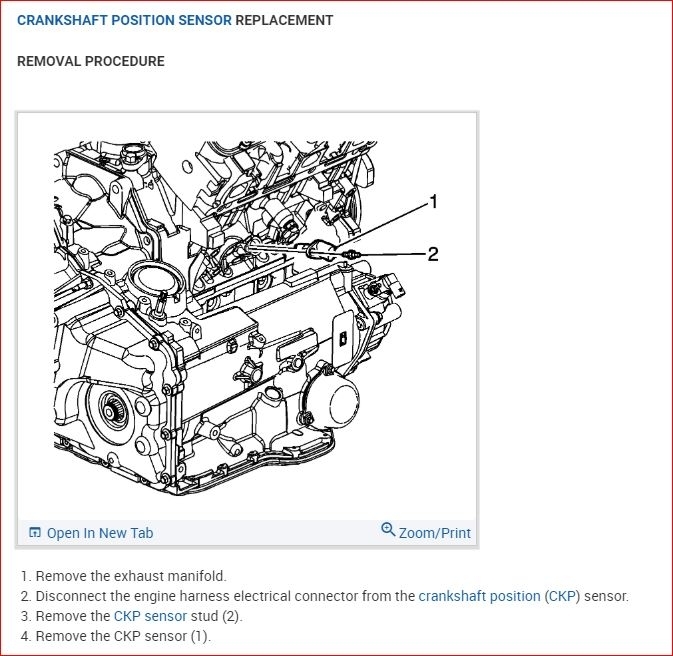 CRANKSHAFT POSITION SENSOR REPLACEMENT

REMOVAL PROCEDURE

1

2

Open In New Tab

Zoom/Print

1. Remove the exhaust manifold.
2. Disconnect the engine harness electrical connector from the crankshaft position (CKP) sensor.
3. Remove the CKP sensor stud (2).
4. Remove the CKP sensor (1).