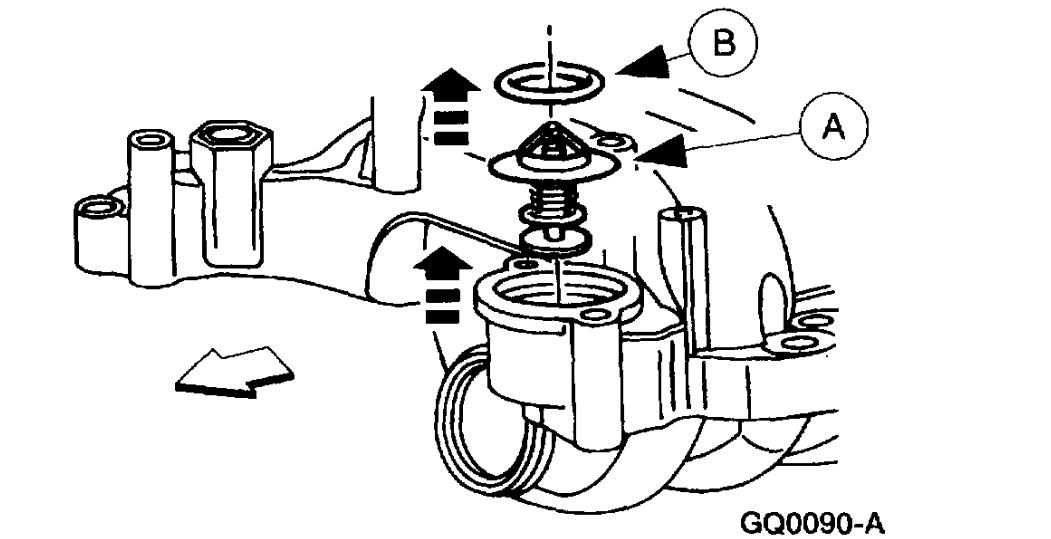 B

A

GQ0090-A