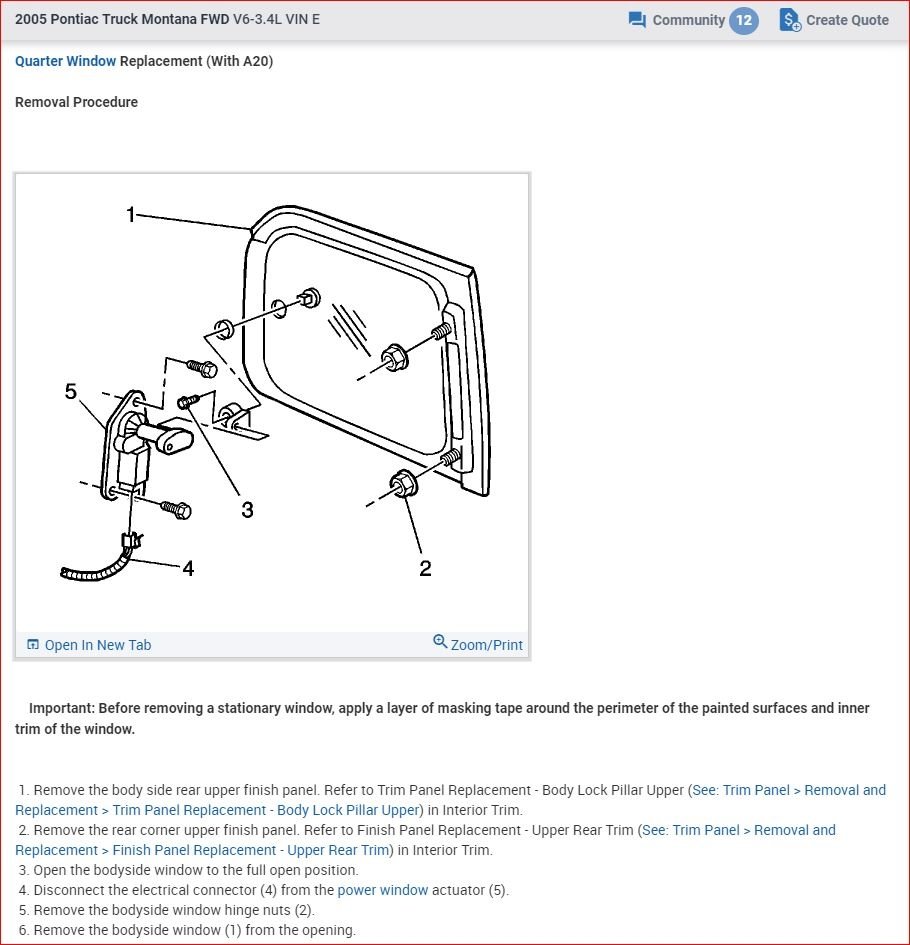 2005 Pontiac Truck Montana FWD V6-3.4L VIN E

Community 12 Create Quote

Quarter Window Replacement (With A20)

Removal Procedure

1
5
3
4
2

Open In New Tab Zoom/Print

Important: Before removing a stationary window, apply a layer of masking tape around the perimeter of the painted surfaces and inner trim of the window.

1. Remove the body side rear upper finish panel. Refer to Trim Panel Replacement - Body Lock Pillar Upper (See: Trim Panel > Removal and Replacement > Trim Panel Replacement - Body Lock Pillar Upper) in Interior Trim.
2. Remove the rear corner upper finish panel. Refer to Finish Panel Replacement - Upper Rear Trim (See: Trim Panel > Removal and Replacement > Finish Panel Replacement - Upper Rear Trim) in Interior Trim.
3. Open the bodyside window to the full open position.
4. Disconnect the electrical connector (4) from the power window actuator (5).
5. Remove the bodyside window hinge nuts (2).
6. Remove the bodyside window (1) from the opening.