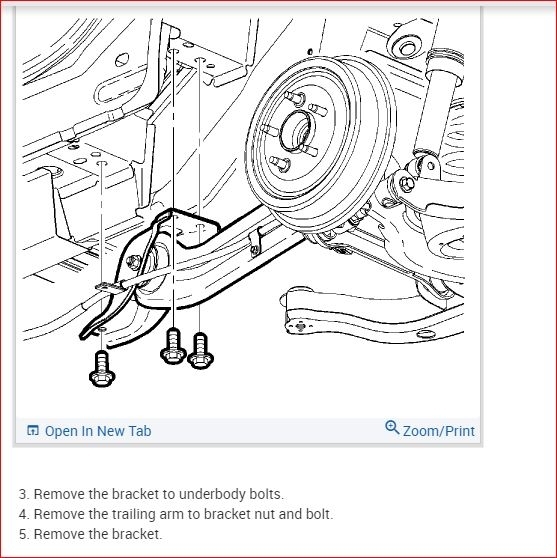 Open In New Tab
Zoom/Print

3. Remove the bracket to underbody bolts.
4. Remove the trailing arm to bracket nut and bolt.
5. Remove the bracket.