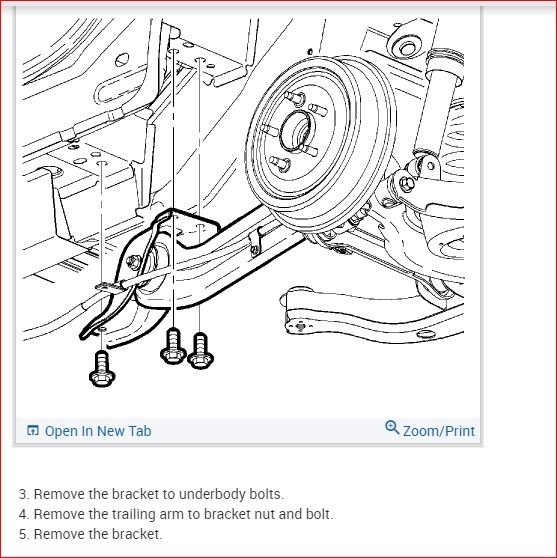 Open In New Tab

Zoom/Print

3. Remove the bracket to underbody bolts.
4. Remove the trailing arm to bracket nut and bolt.
5. Remove the bracket.