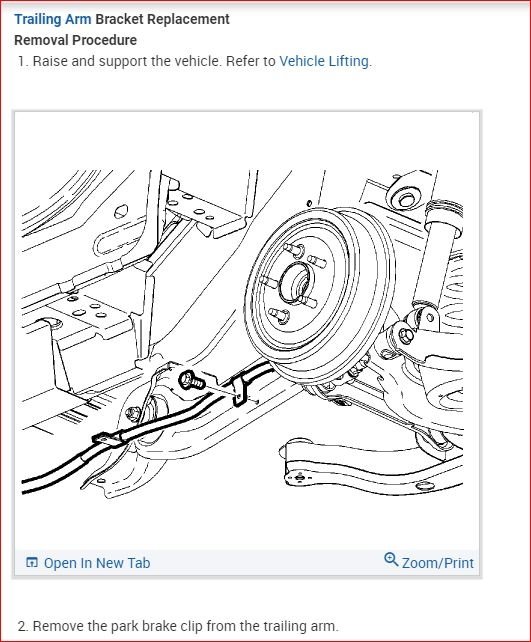 Trailing Arm Bracket Replacement
Removal Procedure
1. Raise and support the vehicle. Refer to Vehicle Lifting.

Open In New Tab
Zoom/Print

2. Remove the park brake clip from the trailing arm.