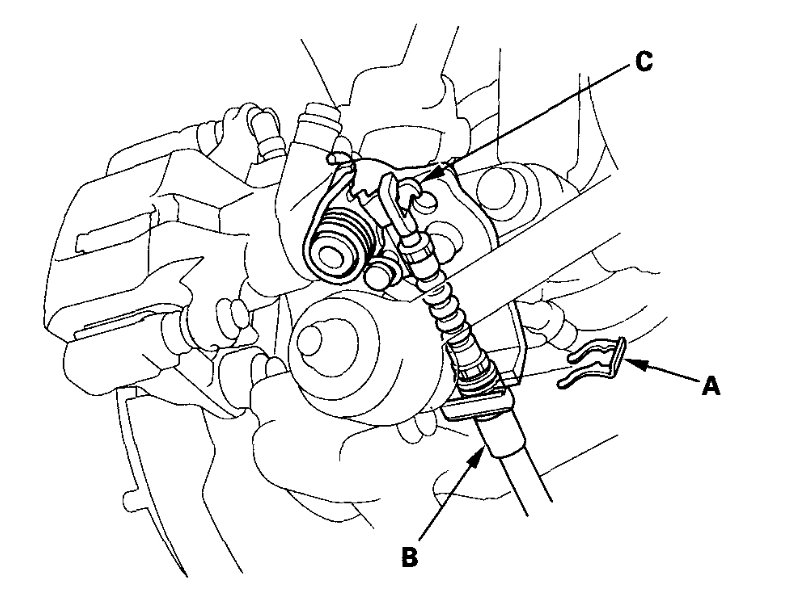 C
A
B