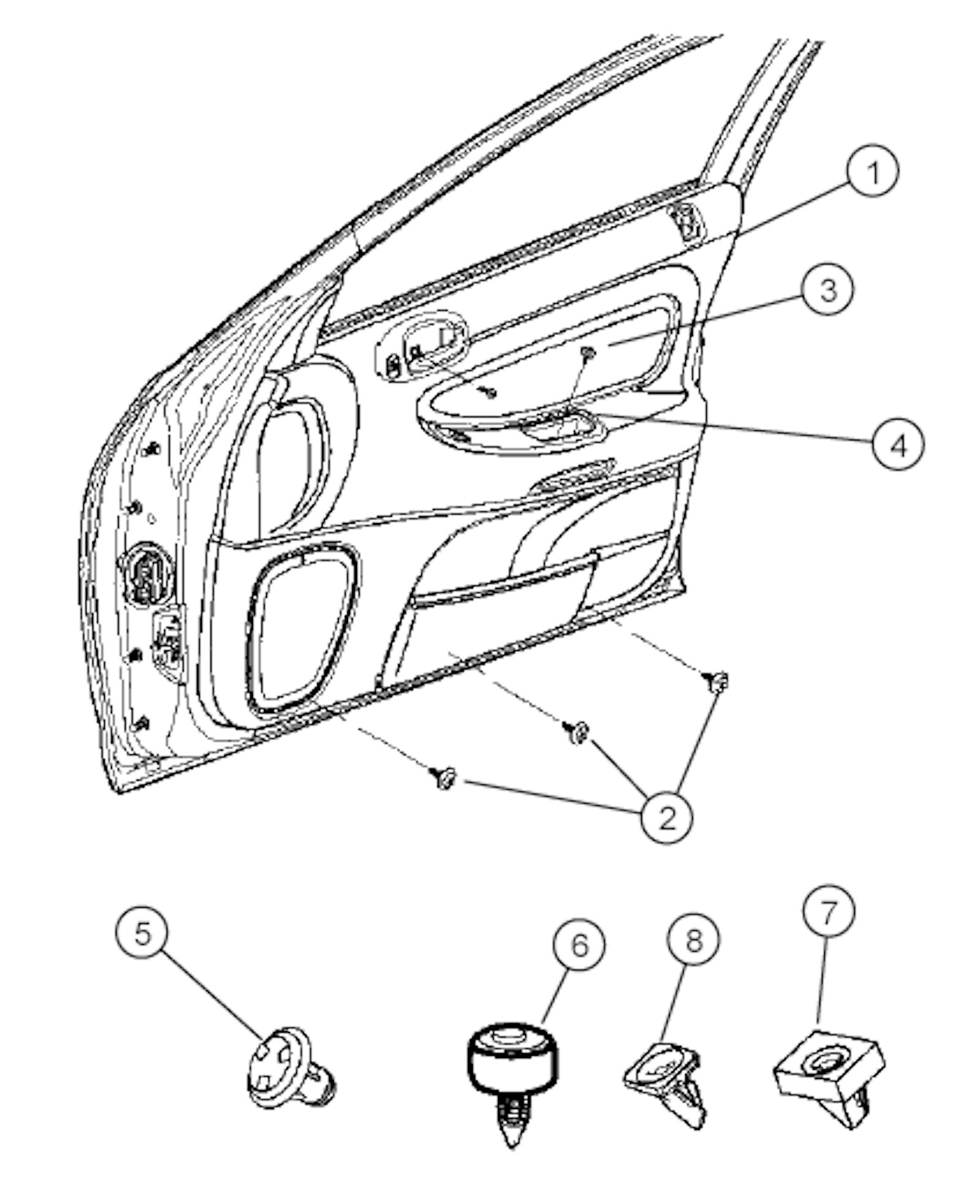 1
3
4
2
5
6
8
7