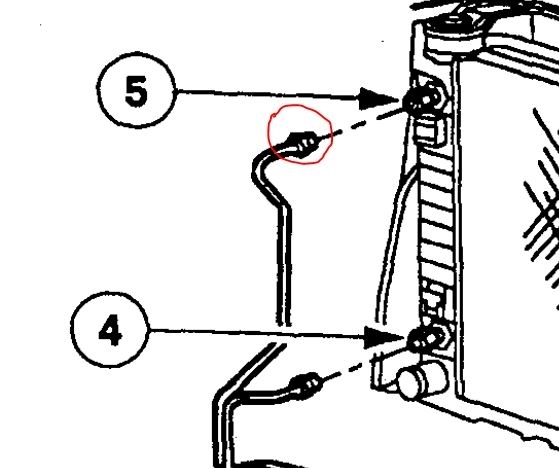 5

4