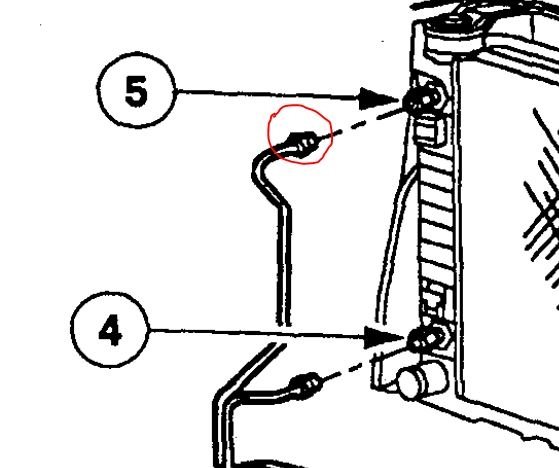 5

4