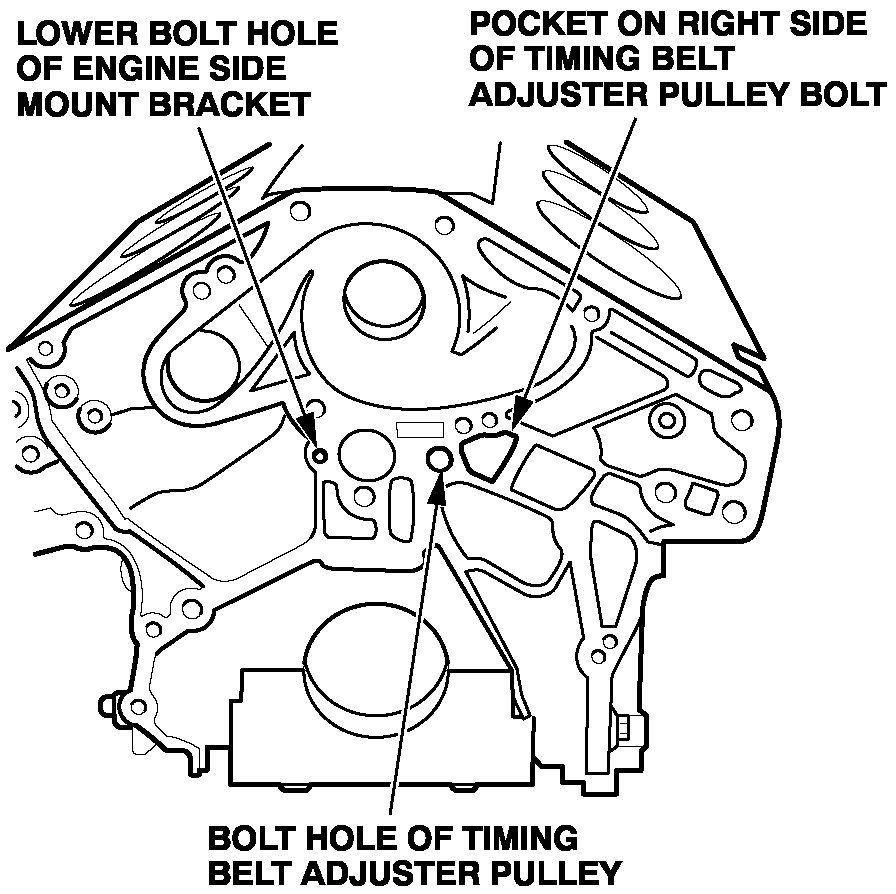 LOWER BOLT HOLE OF ENGINE SIDE MOUNT BRACKET

POCKET ON RIGHT SIDE OF TIMING BELT ADJUSTER PULLEY BOLT

BOLT HOLE OF TIMING BELT ADJUSTER PULLEY