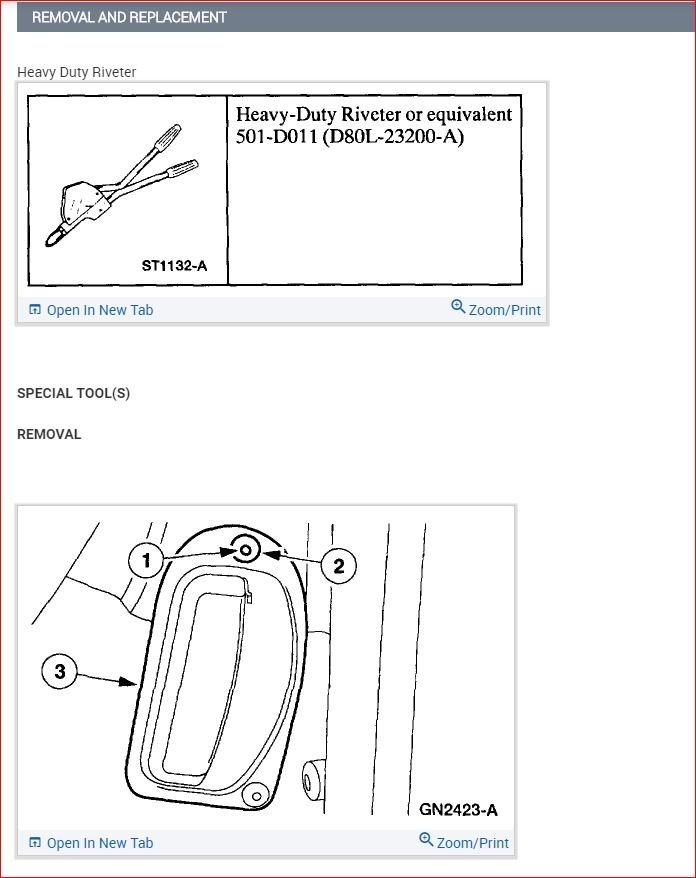 REMOVAL AND REPLACEMENT

Heavy Duty Riveter

ST1132-A

Heavy-Duty Riveter or equivalent
501-D011 (D80L-23200-A)

Open In New Tab

Zoom/Print

SPECIAL TOOL(S)

REMOVAL

1

2

3

GN2423-A

Open In New Tab

Zoom/Print