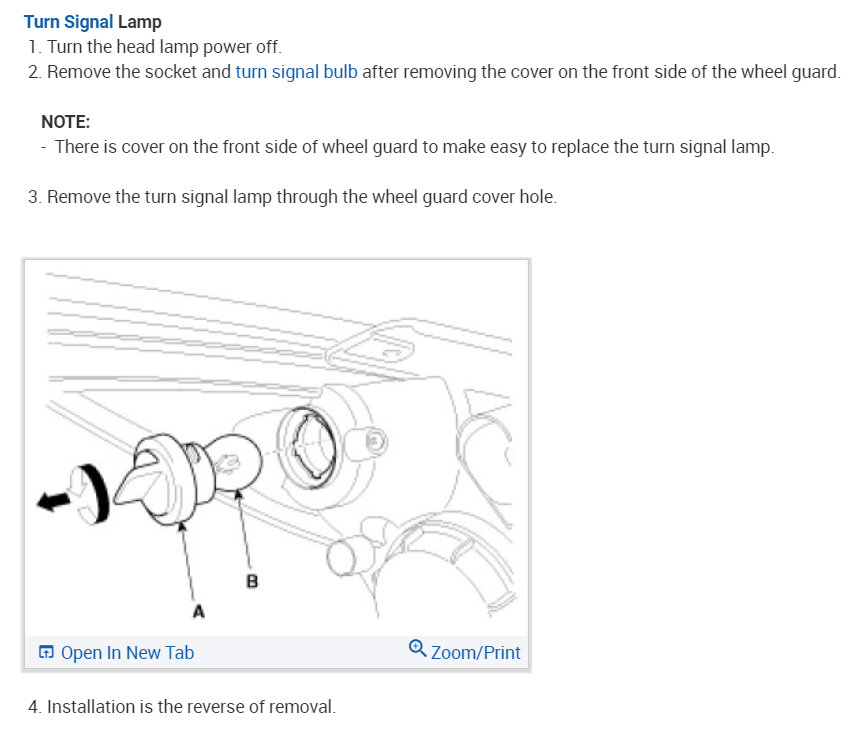 Turn Signal Lamp
1. Turn the head lamp power off.
2. Remove the socket and turn signal bulb after removing the cover on the front side of the wheel guard.

NOTE:
- There is cover on the front side of wheel guard to make easy to replace the turn signal lamp.

3. Remove the turn signal lamp through the wheel guard cover hole.

B
A

Open In New Tab
Zoom/Print

4. Installation is the reverse of removal.