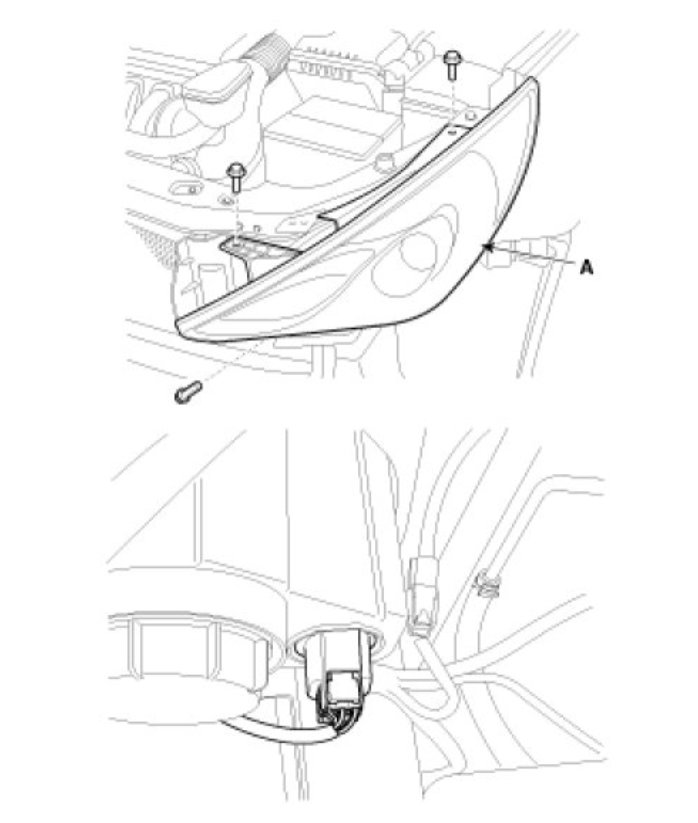 A