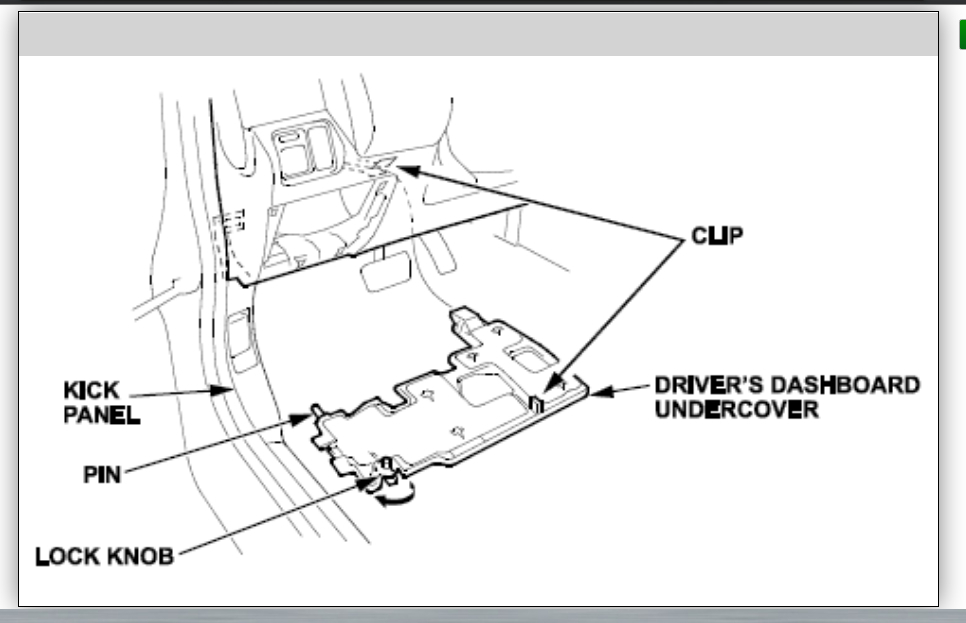 CLIP

KICK PANEL

DRIVER'S DASHBOARD UNDERCOVER

PIN

LOCK KNOB