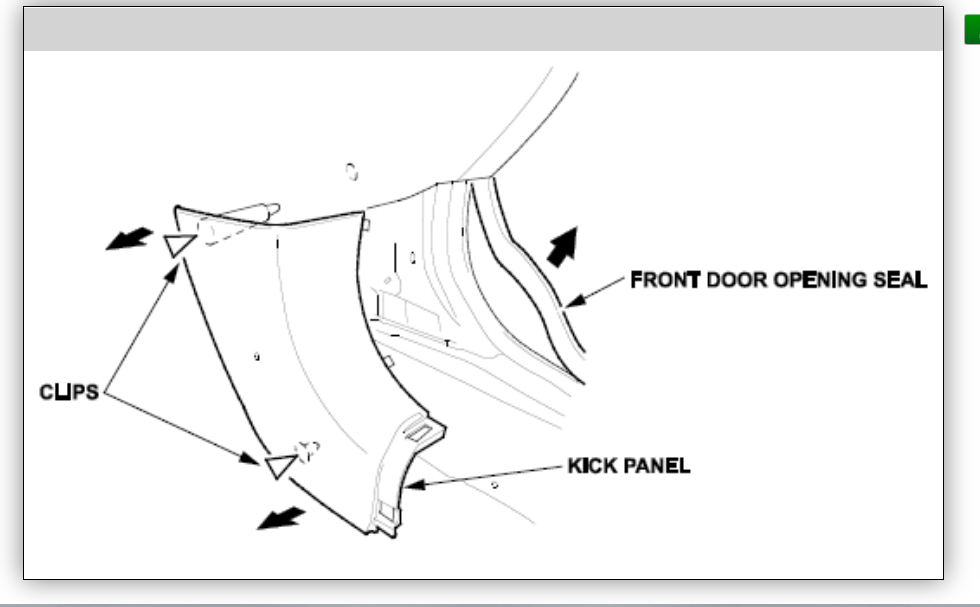 FRONT DOOR OPENING SEAL
CLIPS
KICK PANEL