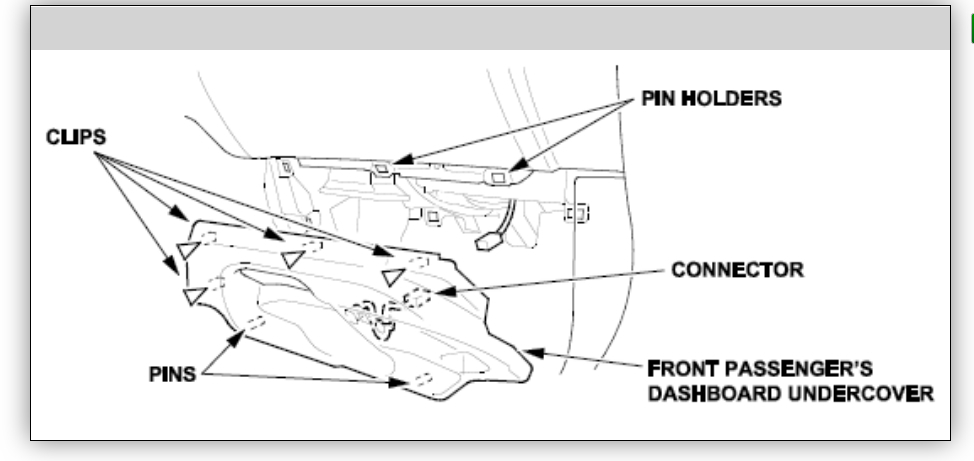 PIN HOLDERS

CLIPS

CONNECTOR

PINS

FRONT PASSENGER'S DASHBOARD UNDERCOVER