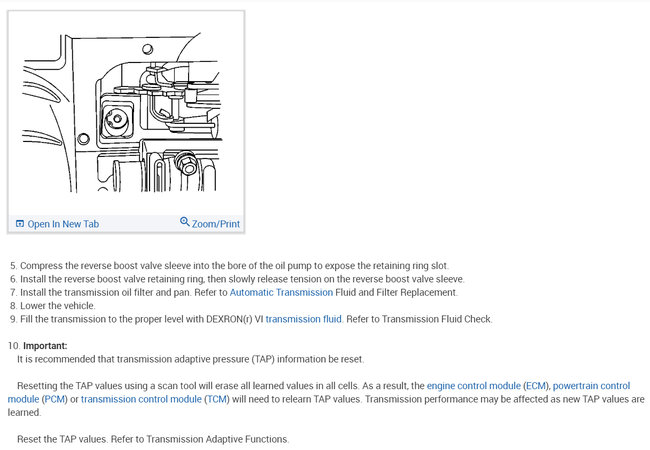 Open In New Tab
Zoom/Print

5. Compress the reverse boost valve sleeve into the bore of the oil pump to expose the retaining ring slot.
6. Install the reverse boost valve retaining ring, then slowly release tension on the reverse boost valve sleeve.
7. Install the transmission oil filter and pan. Refer to Automatic Transmission Fluid and Filter Replacement.
8. Lower the vehicle.
9. Fill the transmission to the proper level with DEXRON(r) VI transmission fluid. Refer to Transmission Fluid Check.

10. Important:
It is recommended that transmission adaptive pressure (TAP) information be reset.

Resetting the TAP values using a scan tool will erase all learned values in all cells. As a result, the engine control module (ECM), powertrain control module (PCM) or transmission control module (TCM) will need to relearn TAP values. Transmission performance may be affected as new TAP values are learned.

Reset the TAP values. Refer to Transmission Adaptive Functions.