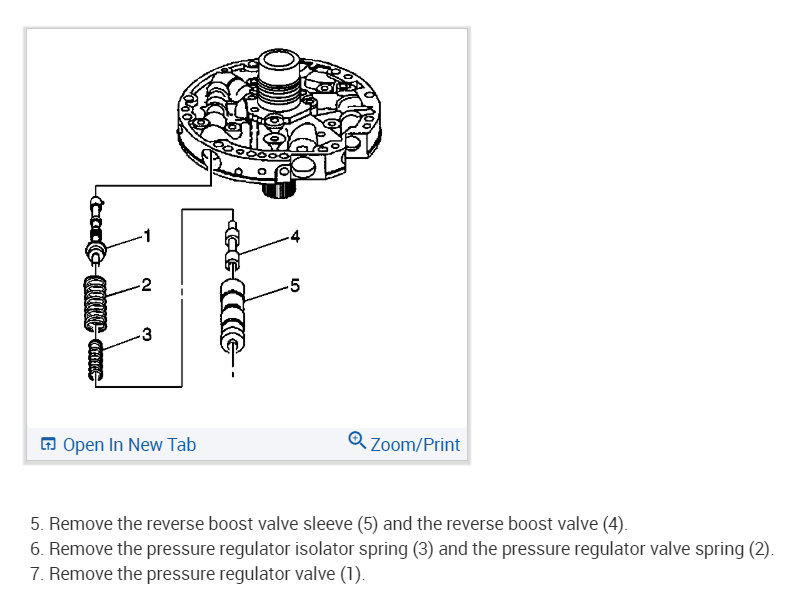 1
2
3
4
5

Open In New Tab
Zoom/Print

5. Remove the reverse boost valve sleeve (5) and the reverse boost valve (4).
6. Remove the pressure regulator isolator spring (3) and the pressure regulator valve spring (2).
7. Remove the pressure regulator valve (1).