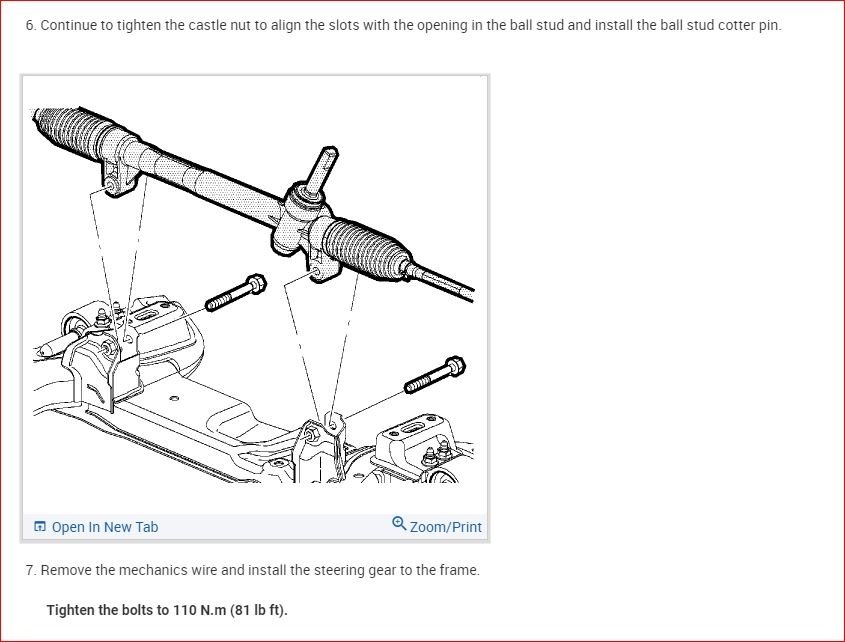 6. Continue to tighten the castle nut to align the slots with the opening in the ball stud and install the ball stud cotter pin.

Open In New Tab

Zoom/Print

7. Remove the mechanics wire and install the steering gear to the frame.

Tighten the bolts to 110 N.m (81 lb ft).