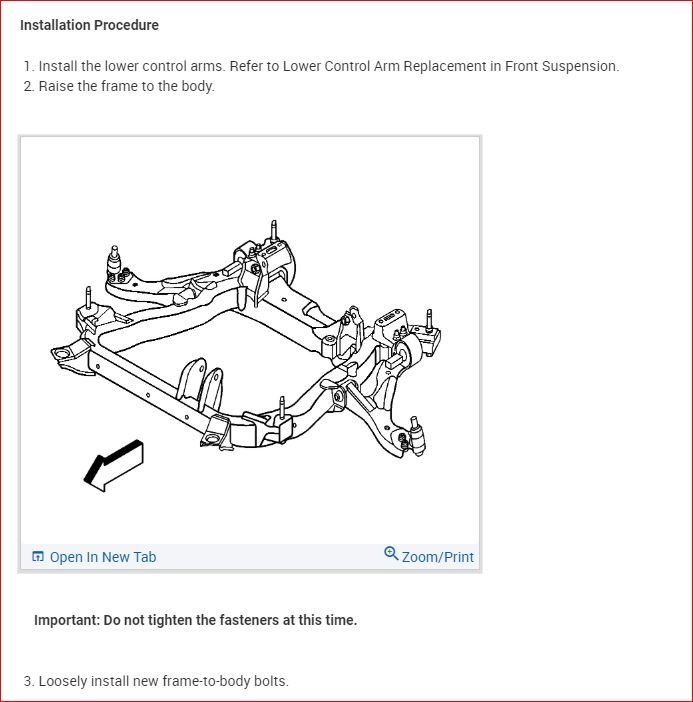 Installation Procedure

1. Install the lower control arms. Refer to Lower Control Arm Replacement in Front Suspension.
2. Raise the frame to the body.

Open In New Tab
Zoom/Print

Important: Do not tighten the fasteners at this time.

3. Loosely install new frame-to-body bolts.