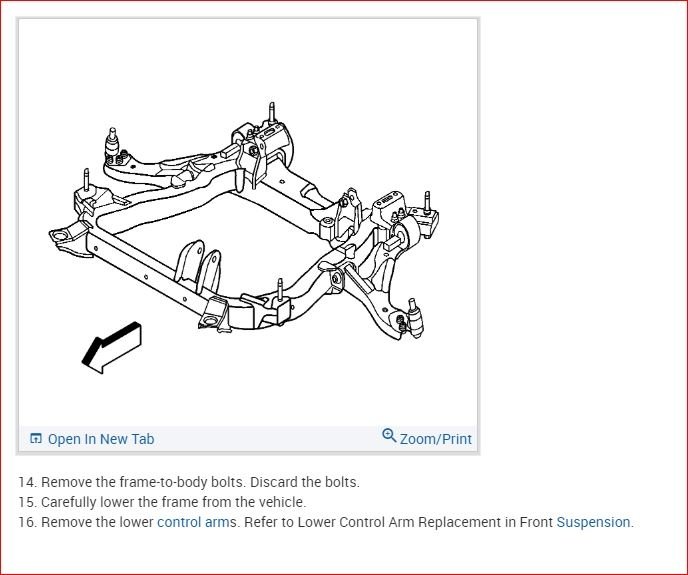 Open In New Tab

Zoom/Print

14. Remove the frame-to-body bolts. Discard the bolts.
15. Carefully lower the frame from the vehicle.
16. Remove the lower control arms. Refer to Lower Control Arm Replacement in Front Suspension.