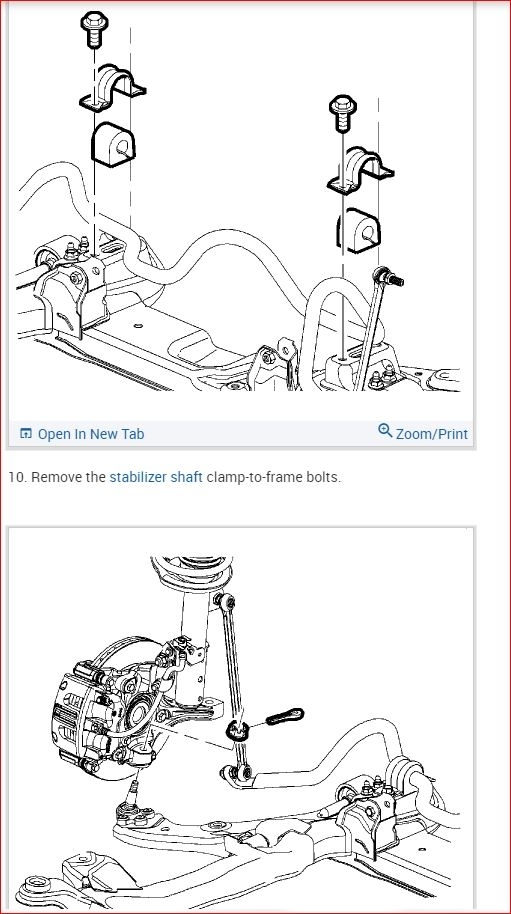 Open In New Tab

Zoom/Print

10. Remove the stabilizer shaft clamp-to-frame bolts.