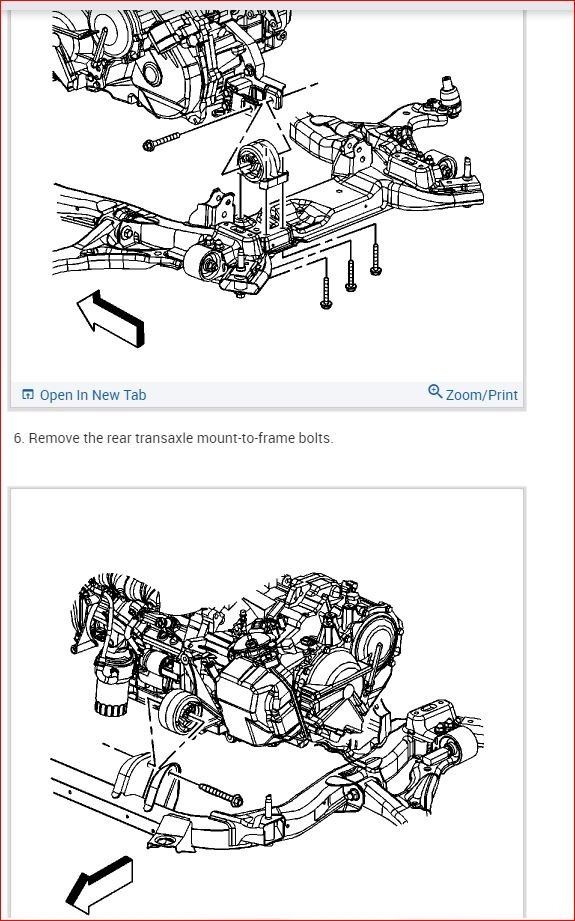 Open In New Tab

Zoom/Print

6. Remove the rear transaxle mount-to-frame bolts.