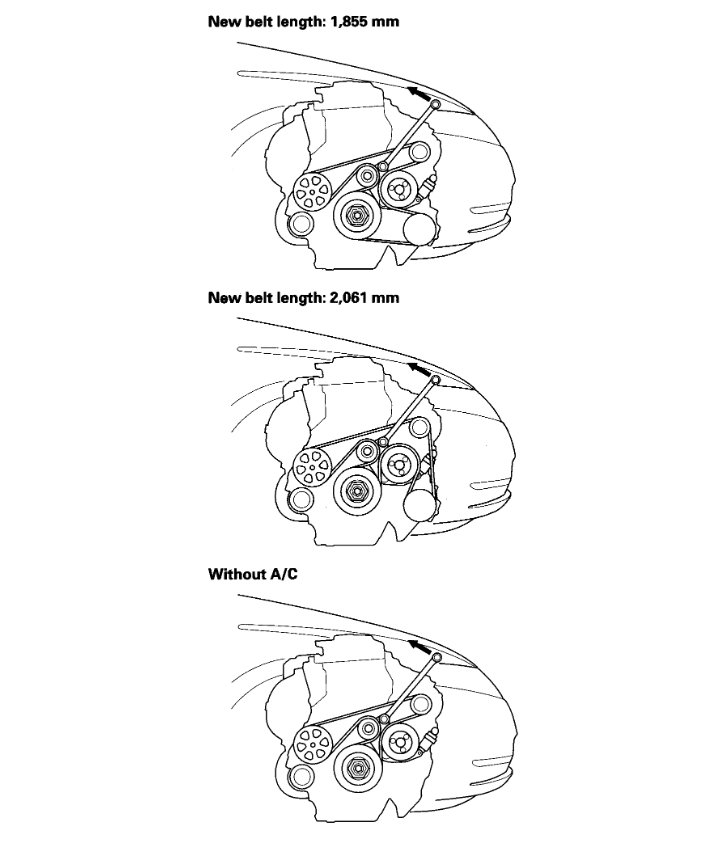 New belt length: 1,855 mm

New belt length: 2,061 mm

Without A/C