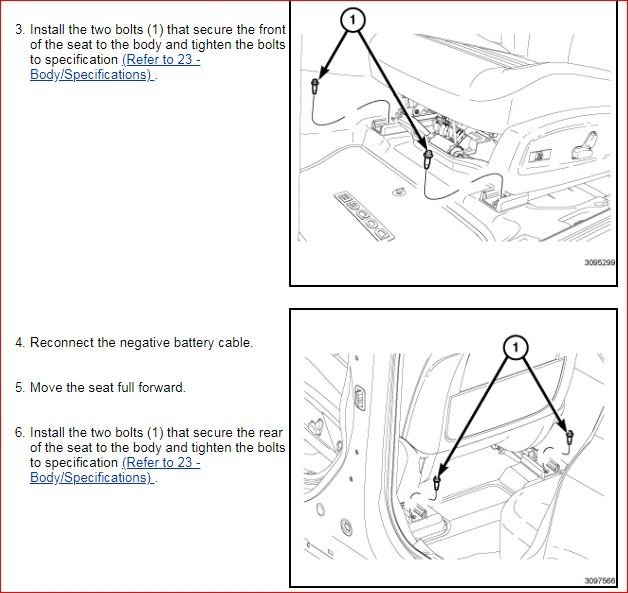 3. Install the two bolts (1) that secure the front of the seat to the body and tighten the bolts to specification (Refer to 23 - Body/Specifications) .

1

DODGE

3095299

4. Reconnect the negative battery cable.

5. Move the seat full forward.

6. Install the two bolts (1) that secure the rear of the seat to the body and tighten the bolts to specification (Refer to 23 - Body/Specifications) .

1

3097566