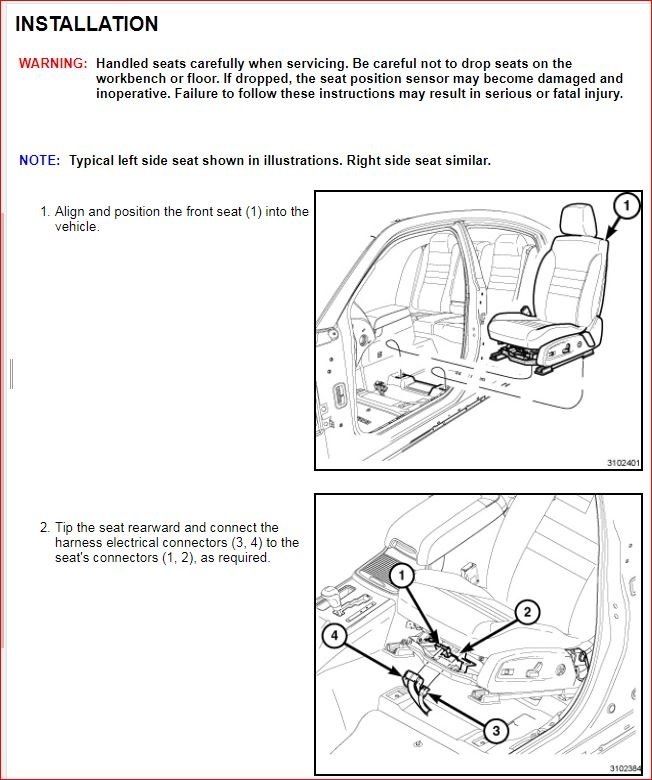 INSTALLATION

WARNING: Handled seats carefully when servicing. Be careful not to drop seats on the workbench or floor. If dropped, the seat position sensor may become damaged and inoperative. Failure to follow these instructions may result in serious or fatal injury.

NOTE: Typical left side seat shown in illustrations. Right side seat similar.

1. Align and position the front seat (1) into the vehicle.

1

3102401

2. Tip the seat rearward and connect the harness electrical connectors (3, 4) to the seat's connectors (1, 2), as required.

1
2
4
3

3102384