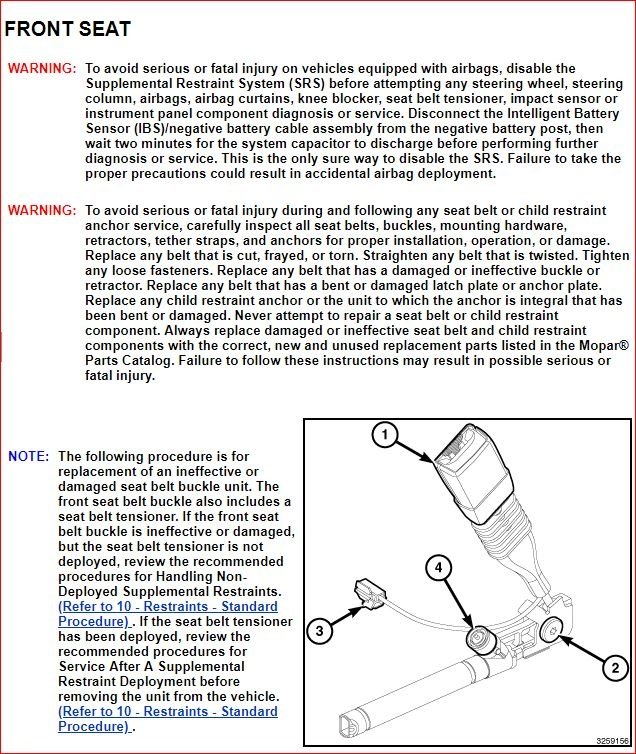 FRONT SEAT

WARNING: To avoid serious or fatal injury on vehicles equipped with airbags, disable the Supplemental Restraint System (SRS) before attempting any steering wheel, steering column, airbags, airbag curtains, knee blocker, seat belt tensioner, impact sensor or instrument panel component diagnosis or service. Disconnect the Intelligent Battery Sensor (IBS)/negative battery cable assembly from the negative battery post, then wait two minutes for the system capacitor to discharge before performing further diagnosis or service. This is the only sure way to disable the SRS. Failure to take the proper precautions could result in accidental airbag deployment.

WARNING: To avoid serious or fatal injury during and following any seat belt or child restraint anchor service, carefully inspect all seat belts, buckles, mounting hardware, retractors, tether straps, and anchors for proper installation, operation, or damage. Replace any belt that is cut, frayed, or torn. Straighten any belt that is twisted. Tighten any loose fasteners. Replace any belt that has a damaged or ineffective buckle or retractor. Replace any belt that has a bent or damaged latch plate or anchor plate. Replace any child restraint anchor or the unit to which the anchor is integral that has been bent or damaged. Never attempt to repair a seat belt or child restraint component. Always replace damaged or ineffective seat belt and child restraint components with the correct, new and unused replacement parts listed in the Mopar® Parts Catalog. Failure to follow these instructions may result in possible serious or fatal injury.

NOTE: The following procedure is for replacement of an ineffective or damaged seat belt buckle unit. The front seat belt buckle also includes a seat belt tensioner. If the front seat belt buckle is ineffective or damaged, but the seat belt tensioner is not deployed, review the recommended procedures for Handling Non-Deployed Supplemental Restraints. (Refer to 10 - Restraints - Standard Procedure) . If the seat belt tensioner has been deployed, review the recommended procedures for Service After A Supplemental Restraint Deployment before removing the unit from the vehicle. (Refer to 10 - Restraints - Standard Procedure) .

1
4
3
2
3259156