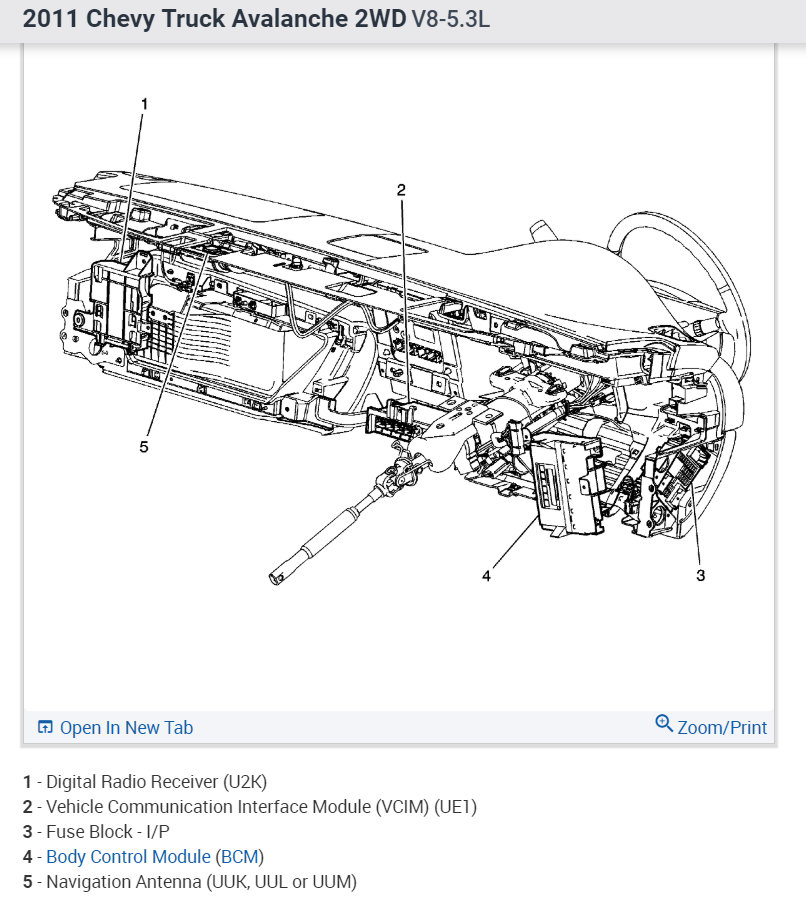 2011 Chevy Truck Avalanche 2WD V8-5.3L

1

2

5

4

3

Open In New Tab

Zoom/Print

1 - Digital Radio Receiver (U2K)
2 - Vehicle Communication Interface Module (VCIM) (UE1)
3 - Fuse Block - I/P
4 - Body Control Module (BCM)
5 - Navigation Antenna (UUK, UUL or UUM)