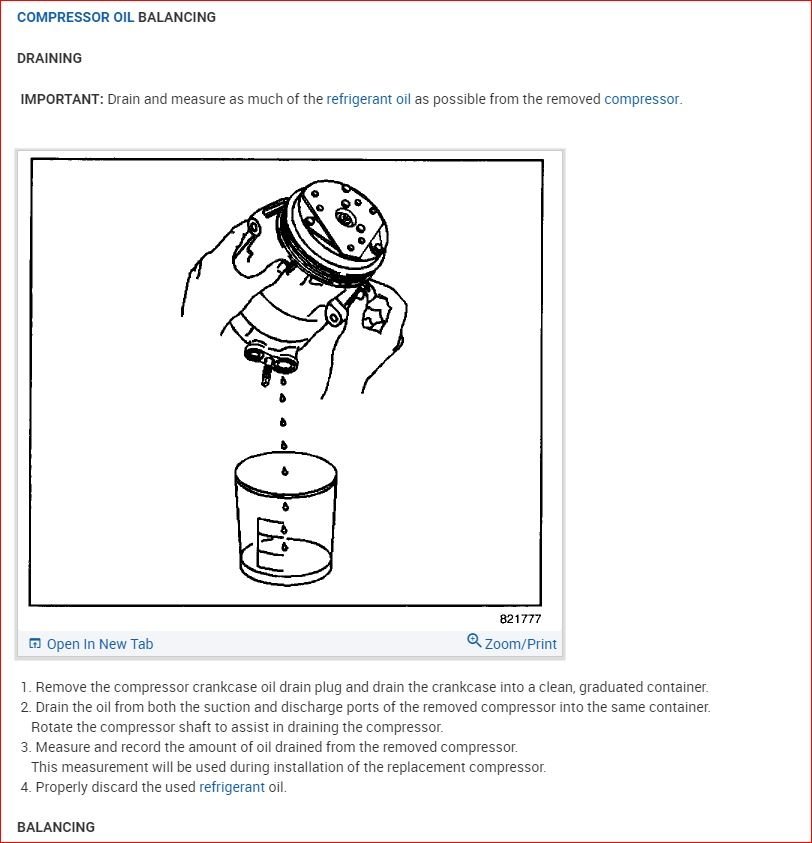 COMPRESSOR OIL BALANCING

DRAINING

IMPORTANT: Drain and measure as much of the refrigerant oil as possible from the removed compressor.

821777

Open In New Tab

Zoom/Print

1. Remove the compressor crankcase oil drain plug and drain the crankcase into a clean, graduated container.
2. Drain the oil from both the suction and discharge ports of the removed compressor into the same container. Rotate the compressor shaft to assist in draining the compressor.
3. Measure and record the amount of oil drained from the removed compressor. This measurement will be used during installation of the replacement compressor.
4. Properly discard the used refrigerant oil.

BALANCING