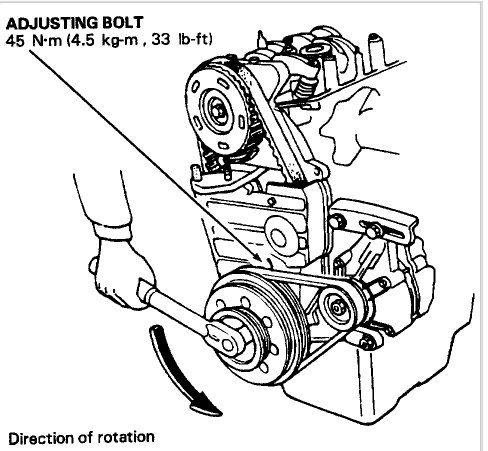 ADJUSTING BOLT
45 N·m (4.5 kg-m , 33 lb-ft)

Direction of rotation