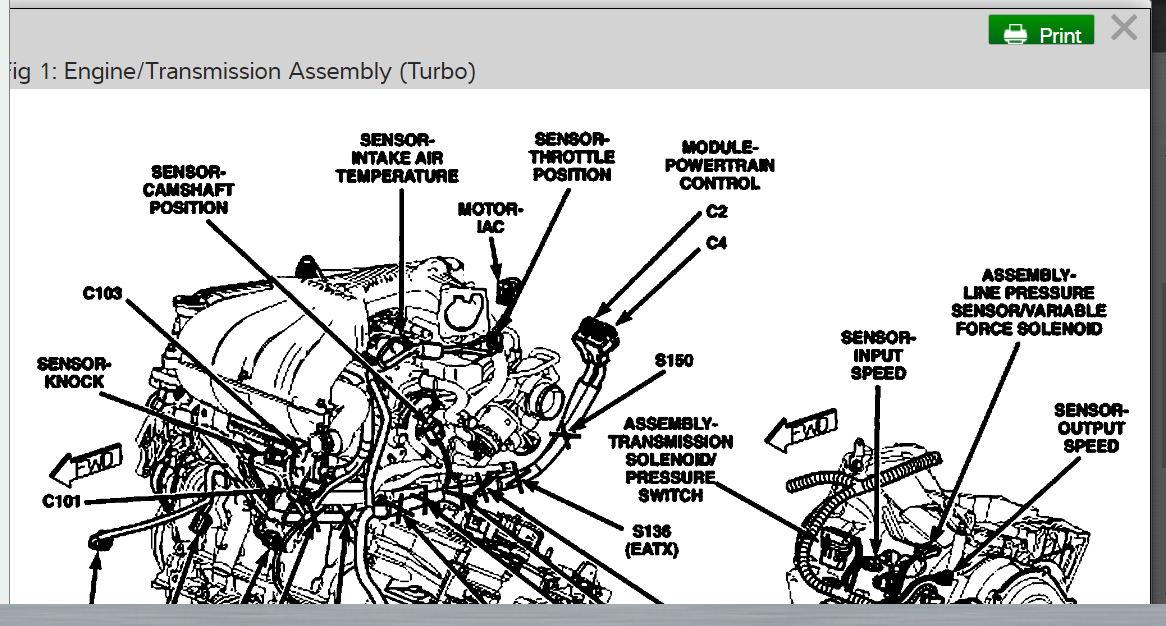 Print

ig 1: Engine/Transmission Assembly (Turbo)

SENSOR-CAMSHAFT POSITION

SENSOR-INTAKE AIR TEMPERATURE

SENSOR-THROTTLE POSITION

MODULE-POWERTRAIN CONTROL

MOTOR-IAC

C2

C4

C103

SENSOR-KNOCK

FWD

C101

S150

ASSEMBLY-TRANSMISSION SOLENOID/ PRESSURE SWITCH

S136 (EATX)

FWD

SENSOR-INPUT SPEED

ASSEMBLY-LINE PRESSURE SENSOR/VARIABLE FORCE SOLENOID

SENSOR-OUTPUT SPEED