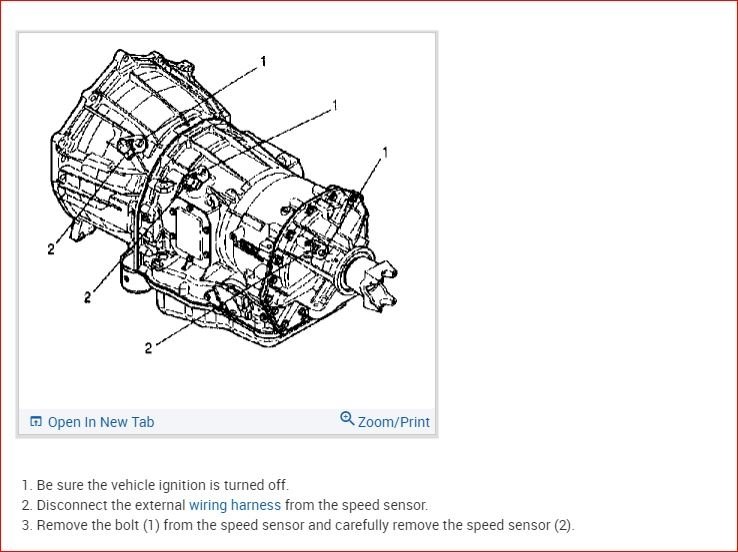 1
1
1
2
2
2

Open In New Tab
Zoom/Print

1. Be sure the vehicle ignition is turned off.
2. Disconnect the external wiring harness from the speed sensor.
3. Remove the bolt (1) from the speed sensor and carefully remove the speed sensor (2).