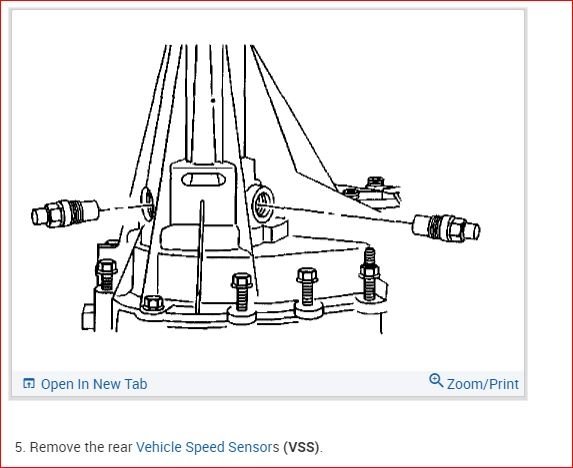 Open In New Tab

Zoom/Print

5. Remove the rear Vehicle Speed Sensors (VSS).