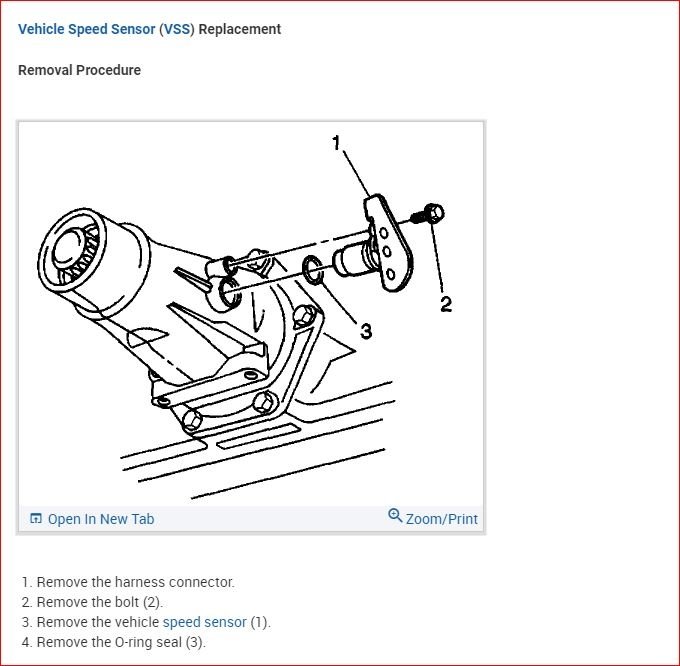 Vehicle Speed Sensor (VSS) Replacement

Removal Procedure

1

2

3

Open In New Tab

Zoom/Print

1. Remove the harness connector.
2. Remove the bolt (2).
3. Remove the vehicle speed sensor (1).
4. Remove the O-ring seal (3).