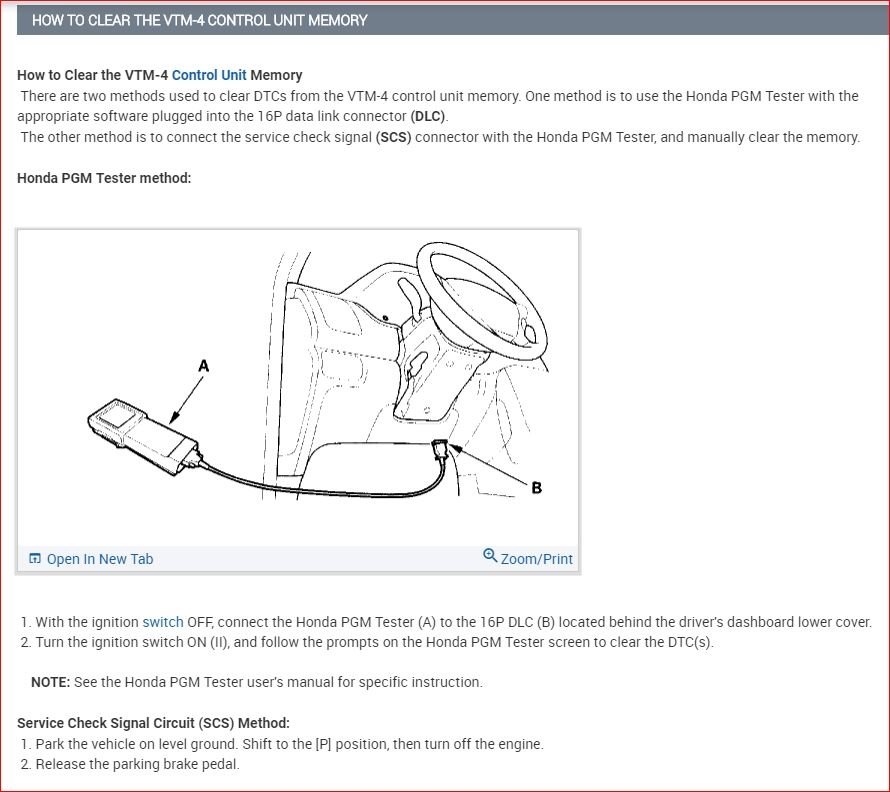 HOW TO CLEAR THE VTM-4 CONTROL UNIT MEMORY

How to Clear the VTM-4 Control Unit Memory
There are two methods used to clear DTCs from the VTM-4 control unit memory. One method is to use the Honda PGM Tester with the appropriate software plugged into the 16P data link connector (DLC).
The other method is to connect the service check signal (SCS) connector with the Honda PGM Tester, and manually clear the memory.

Honda PGM Tester method:

A

B

Open In New Tab

Zoom/Print

1. With the ignition switch OFF, connect the Honda PGM Tester (A) to the 16P DLC (B) located behind the driver's dashboard lower cover.
2. Turn the ignition switch ON (II), and follow the prompts on the Honda PGM Tester screen to clear the DTC(s).

NOTE: See the Honda PGM Tester user's manual for specific instruction.

Service Check Signal Circuit (SCS) Method:
1. Park the vehicle on level ground. Shift to the [P] position, then turn off the engine.
2. Release the parking brake pedal.