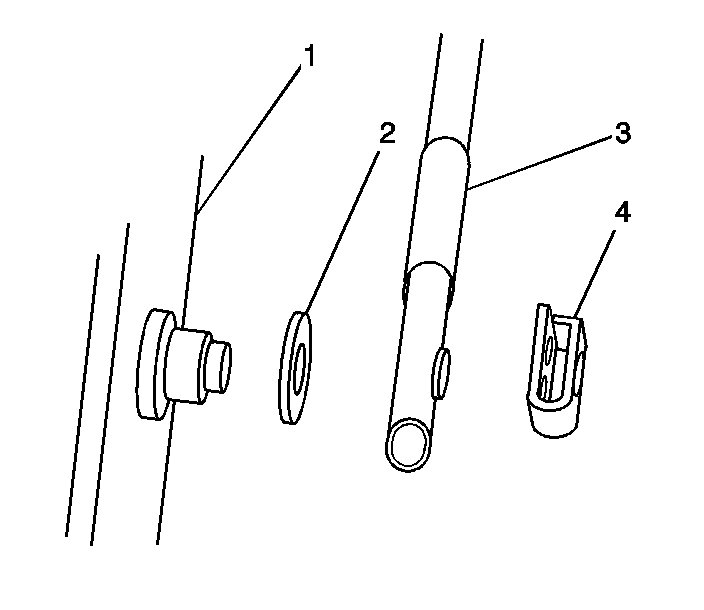 1
2
3
4