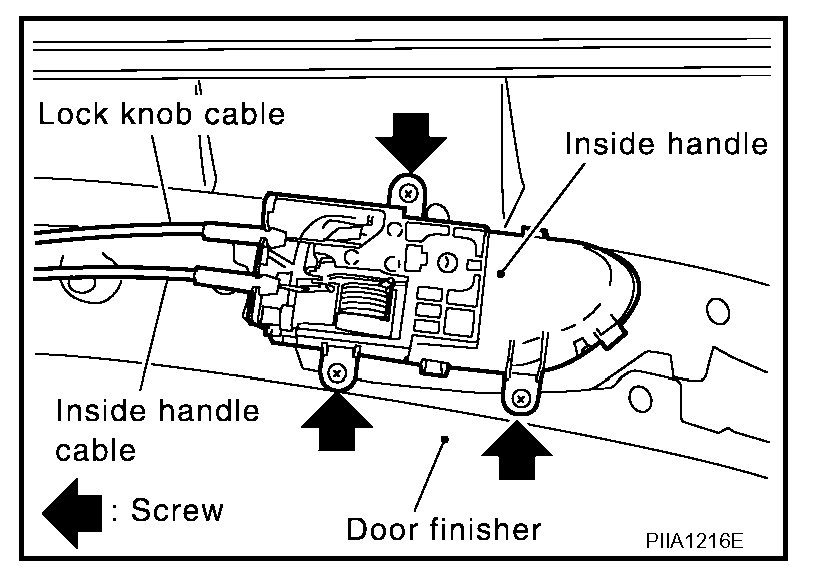 Lock knob cable

Inside handle

Inside handle cable

: Screw

Door finisher

PIIA1216E