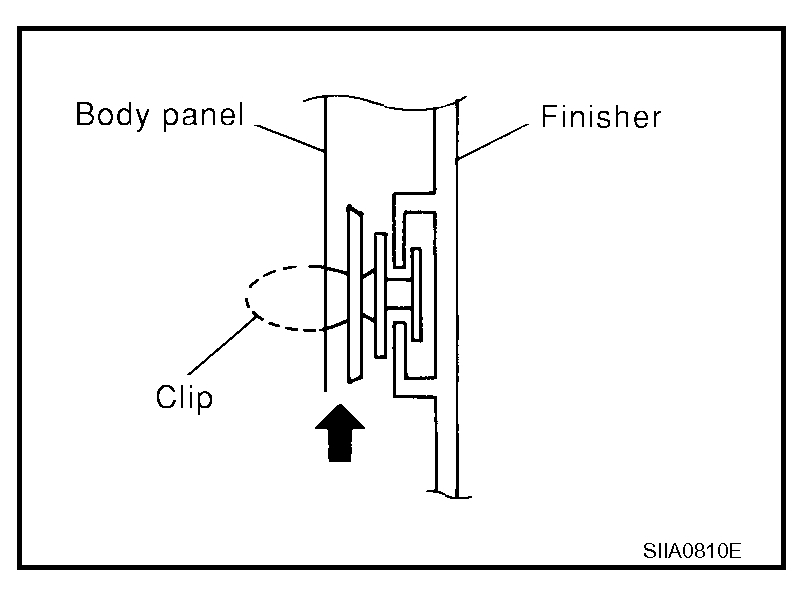 Body panel
Finisher
Clip
SIIA0810E